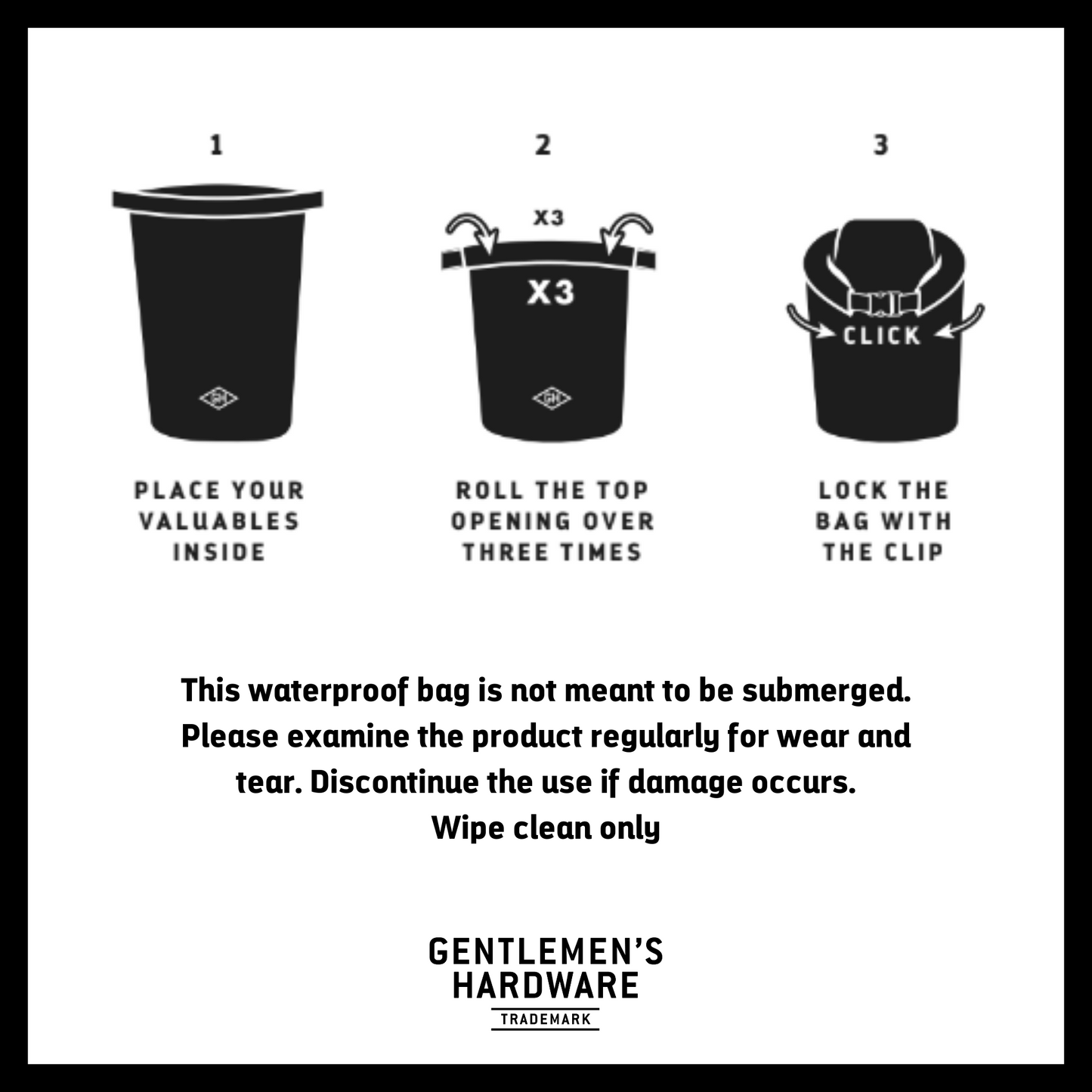 1

GH

PLACE YOUR VALUABLES INSIDE

2

X3

X3

GH

ROLL THE TOP OPENING OVER THREE TIMES

3

CLICK

LOCK THE BAG WITH THE CLIP

This waterproof bag is not meant to be submerged. Please examine the product regularly for wear and tear. Discontinue the use if damage occurs.
Wipe clean only

GENTLEMEN'S HARDWARE
TRADEMARK